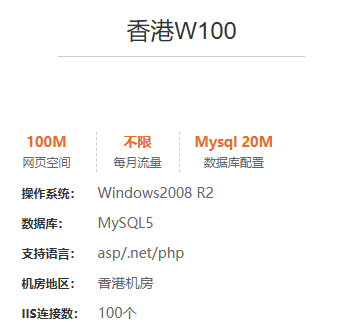 香港W100

100M
网页空间

不限
每月流量

Mysql 20M
数据库配置

操作系统: Windows2008 R2

数据库: MySQL5

支持语言: asp/.net/php

机房地区: 香港机房

IIS连接数: 100个